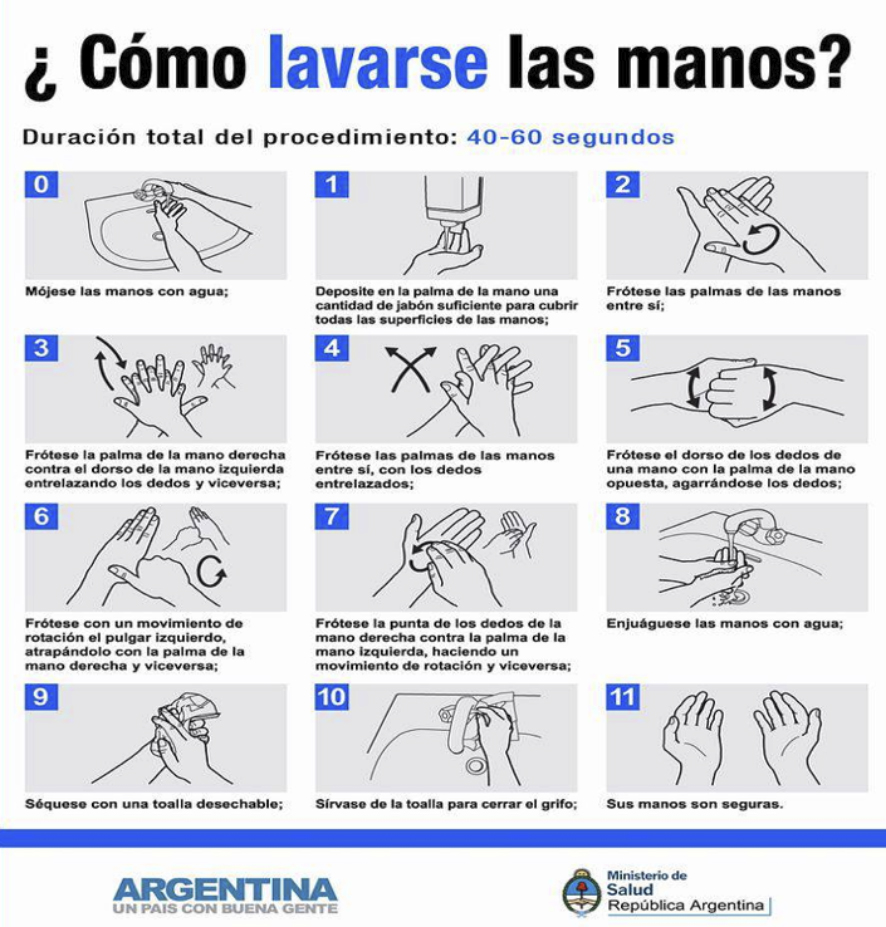 ¿ Cómo lavarse las manos?

Duración total del procedimiento: 40-60 segundos

0
Mójese las manos con agua;

1
Deposite en la palma de la mano una cantidad de jabón suficiente para cubrir todas las superficies de las manos;

2
Frótese las palmas de las manos entre sí;

3
Frótese la palma de la mano derecha contra el dorso de la mano izquierda entrelazando los dedos y viceversa;

4
Frótese las palmas de las manos entre sí, con los dedos entrelazados;

5
Frótese el dorso de los dedos de una mano con la palma de la mano opuesta, agarrándose los dedos;

6
Frótese con un movimiento de rotación el pulgar izquierdo, atrapándolo con la palma de la mano derecha y viceversa;

7
Frótese la punta de los dedos de la mano derecha contra la palma de la mano izquierda, haciendo un movimiento de rotación y viceversa;

8
Enjuáguese las manos con agua;

9
Séquese con una toalla desechable;

10
Sírvase de la toalla para cerrar el grifo;

11
Sus manos son seguras.

ARGENTINA
UN PAIS CON BUENA GENTE

Ministerio de Salud
República Argentina